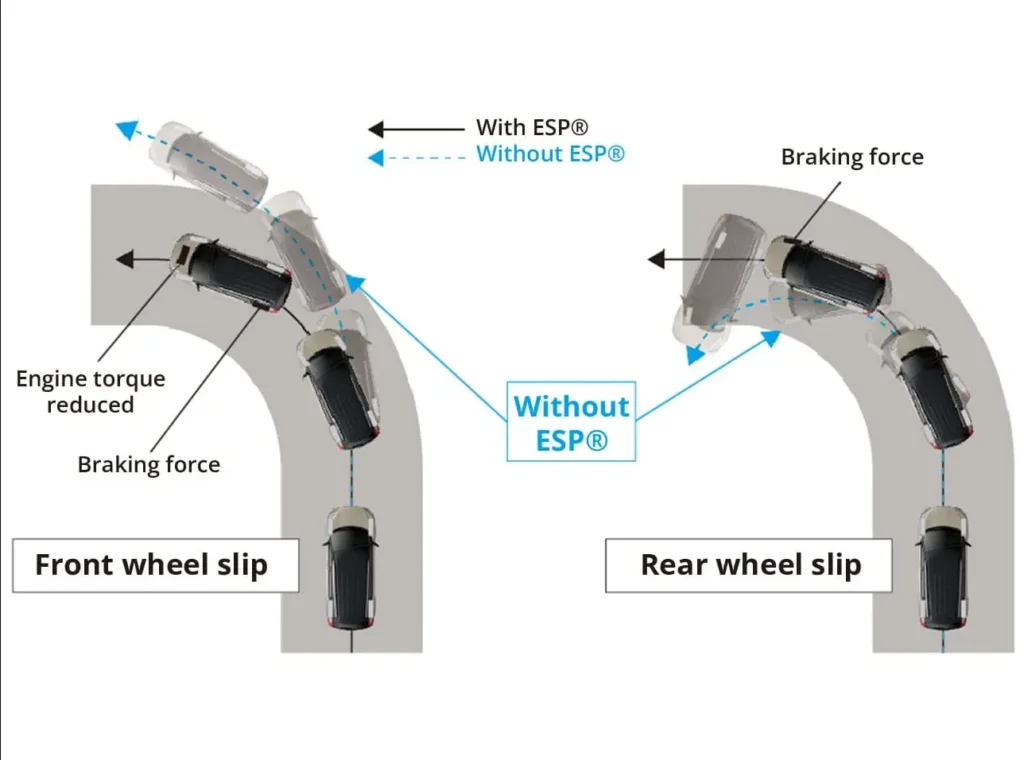 With ESP®
Without ESP®

Braking force

Engine torque reduced

Braking force

Without ESP®

Front wheel slip

Rear wheel slip