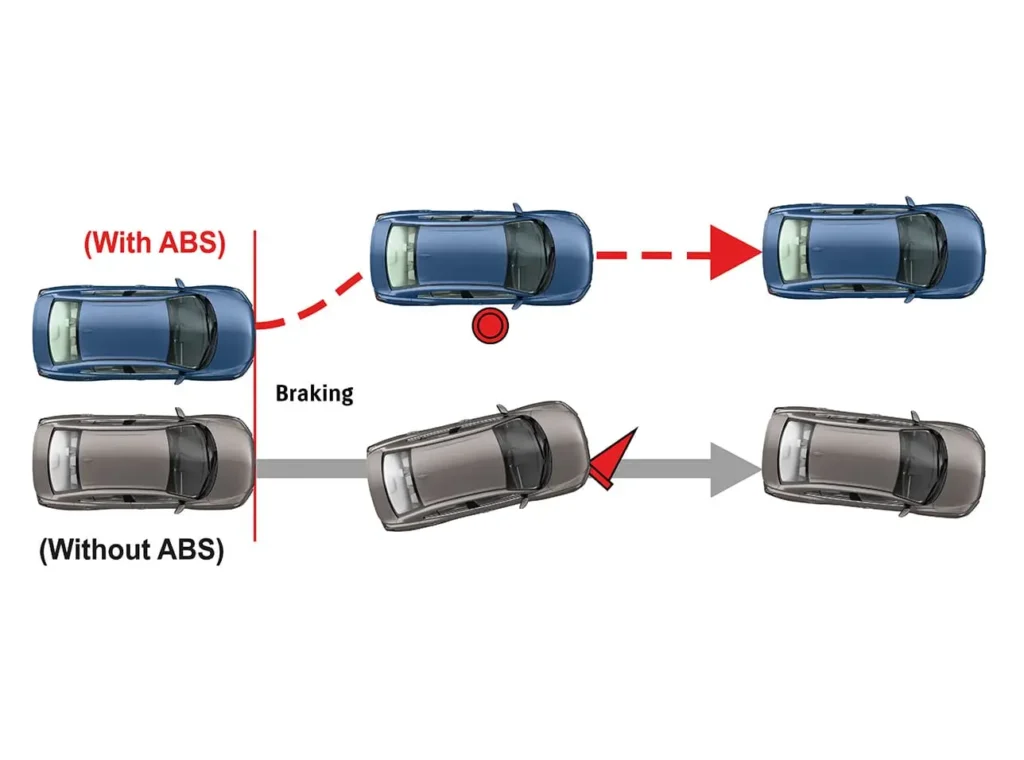 (With ABS)

Braking

(Without ABS)